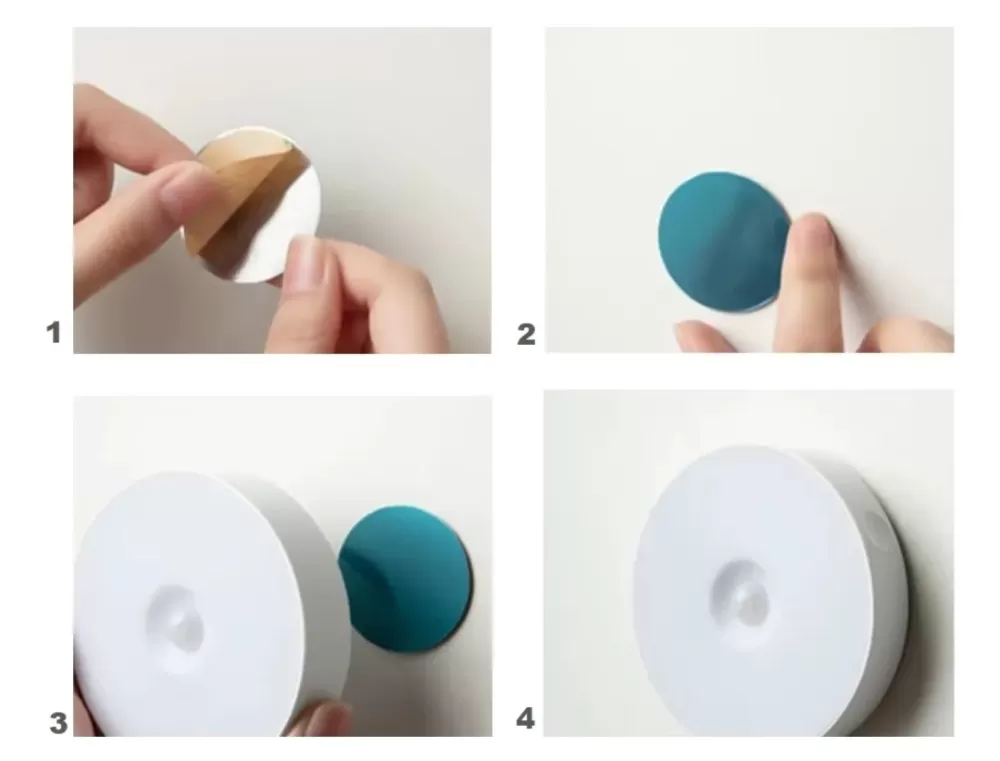 1

2

3

4